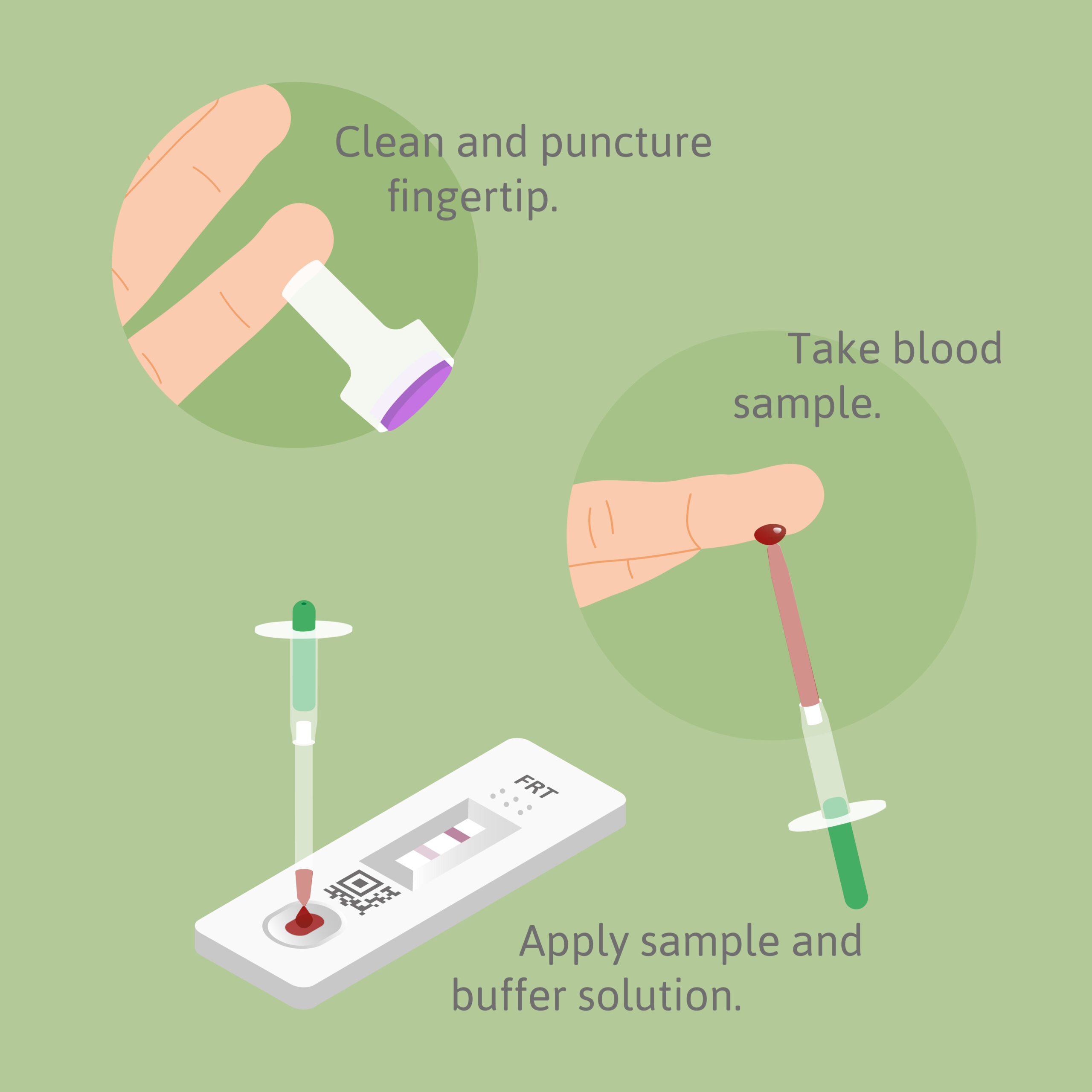 Clean and puncture fingertip.

Take blood sample.

FRT

Apply sample and buffer solution.